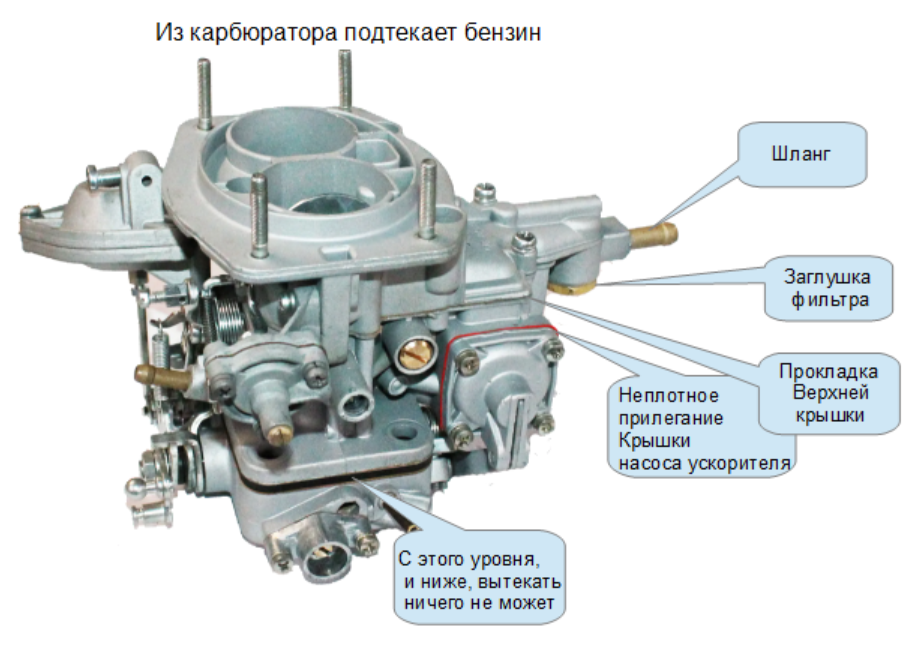 Из карбюратора подтекает бензин

Шланг

Заглушка фильтра

Прокладка Верхней крышки

Неплотное прилегание Крышки насоса ускорителя

С этого уровня, и ниже, вытекать ничего не может